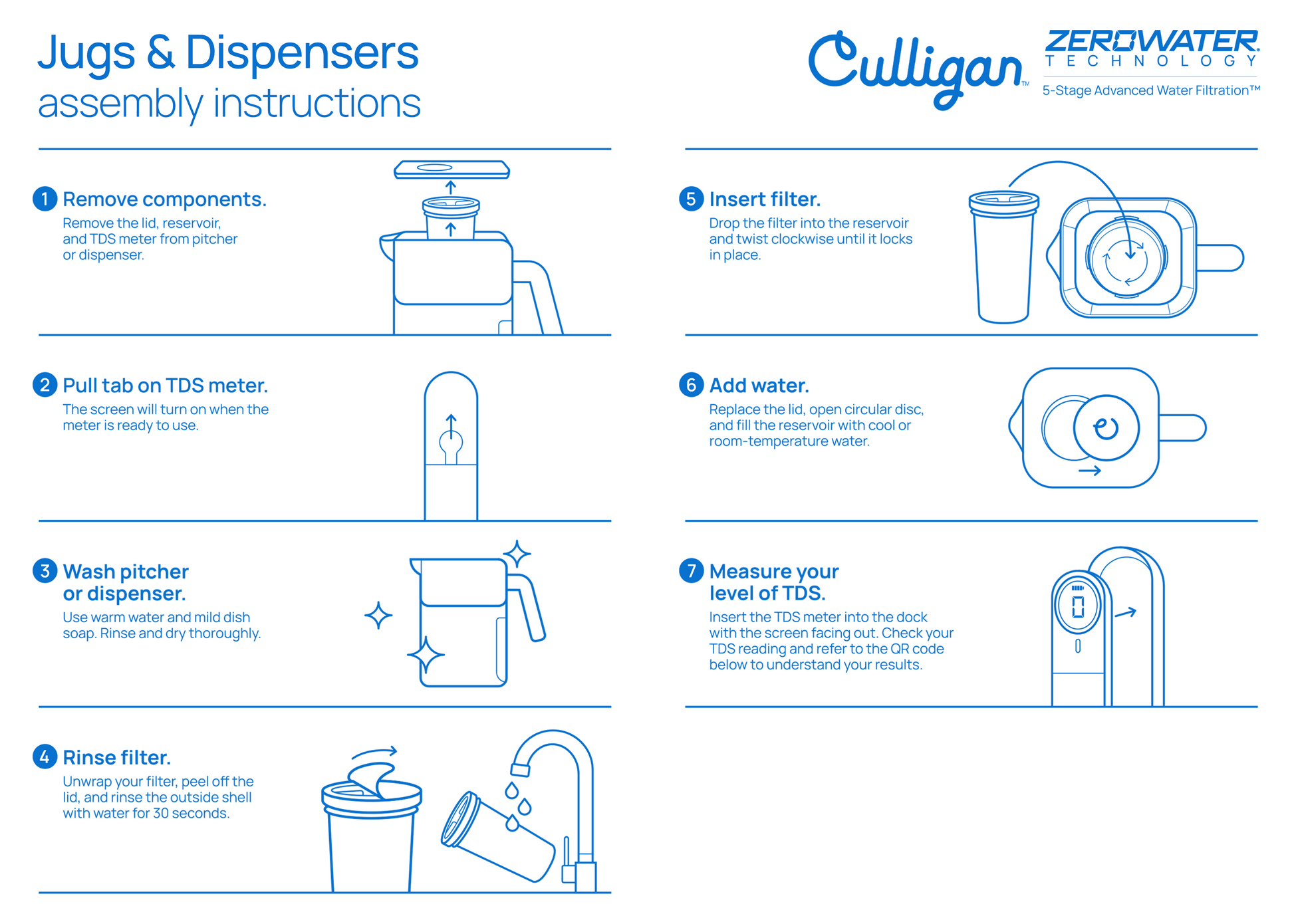 Jugs & Dispensers
assembly instructions

Culligan™

ZEROWATER
TECHNOLOGY
5-Stage Advanced Water Filtration™

1 Remove components.
Remove the lid, reservoir, and TDS meter from pitcher or dispenser.

2 Pull tab on TDS meter.
The screen will turn on when the meter is ready to use.

3 Wash pitcher or dispenser.
Use warm water and mild dish soap. Rinse and dry thoroughly.

4 Rinse filter.
Unwrap your filter, peel off the lid, and rinse the outside shell with water for 30 seconds.

5 Insert filter.
Drop the filter into the reservoir and twist clockwise until it locks in place.

6 Add water.
Replace the lid, open circular disc, and fill the reservoir with cool or room-temperature water.

7 Measure your level of TDS.
Insert the TDS meter into the dock with the screen facing out. Check your TDS reading and refer to the QR code below to understand your results.

0